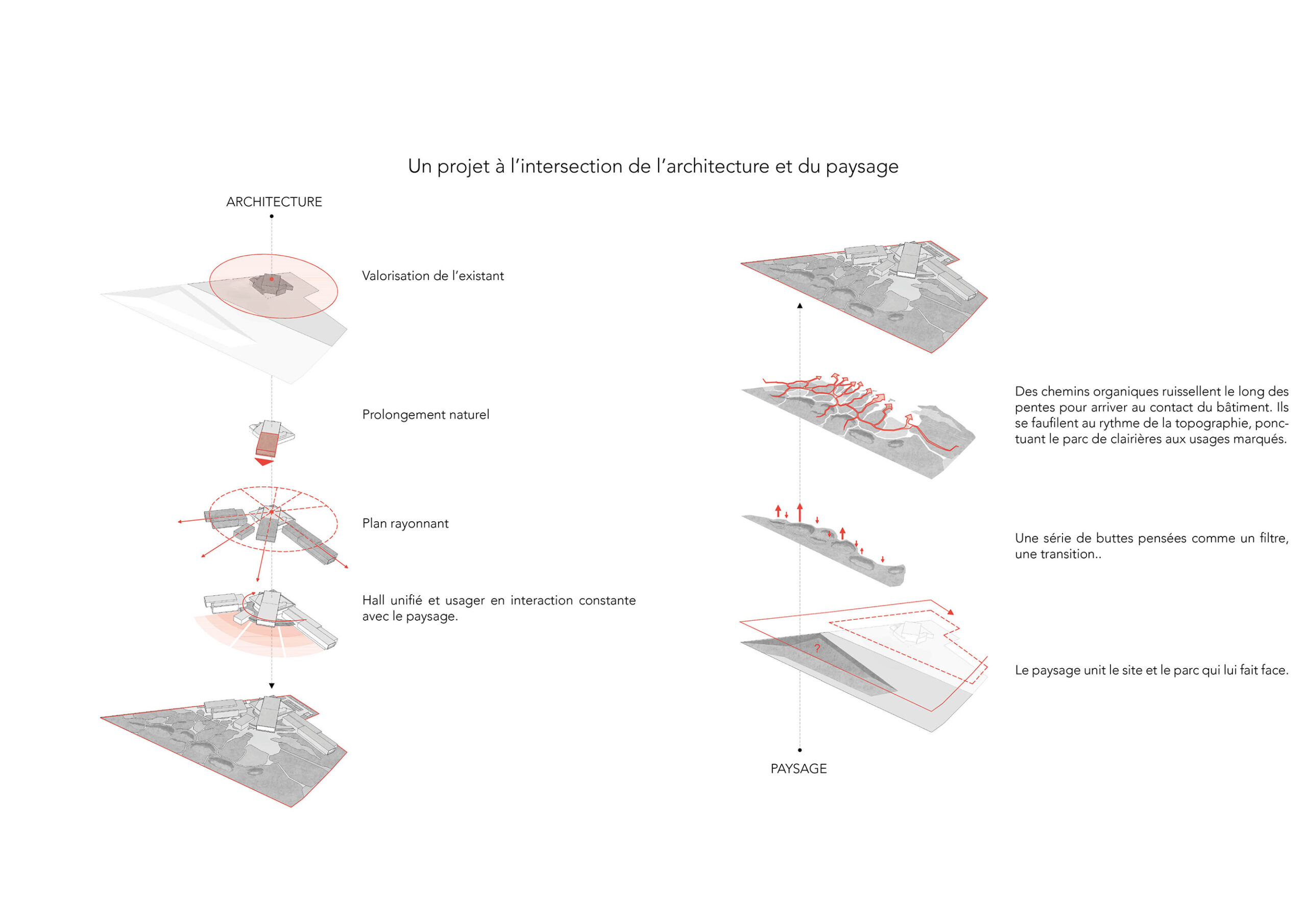 Un projet à l'intersection de l'architecture et du paysage

ARCHITECTURE

Valorisation de l'existant

Prolongement naturel

Plan rayonnant

Hall unifié et usager en interaction constante avec le paysage.

Des chemins organiques ruissellent le long des pentes pour arriver au contact du bâtiment. Ils se faufilent au rythme de la topographie, ponctuant le parc de clairières aux usages marqués.

Une série de buttes pensées comme un filtre, une transition..

?

Le paysage unit le site et le parc qui lui fait face.

PAYSAGE